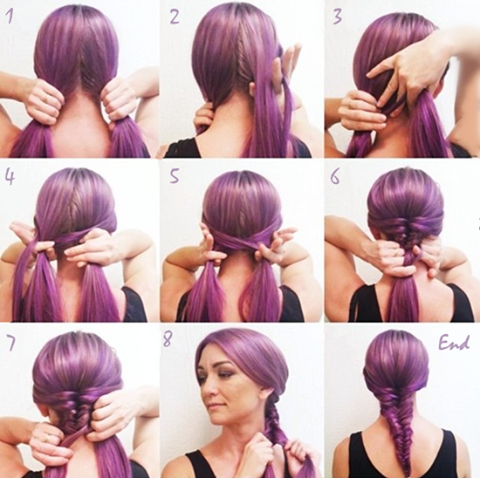 1

2

3

4

5

6

7

8

End